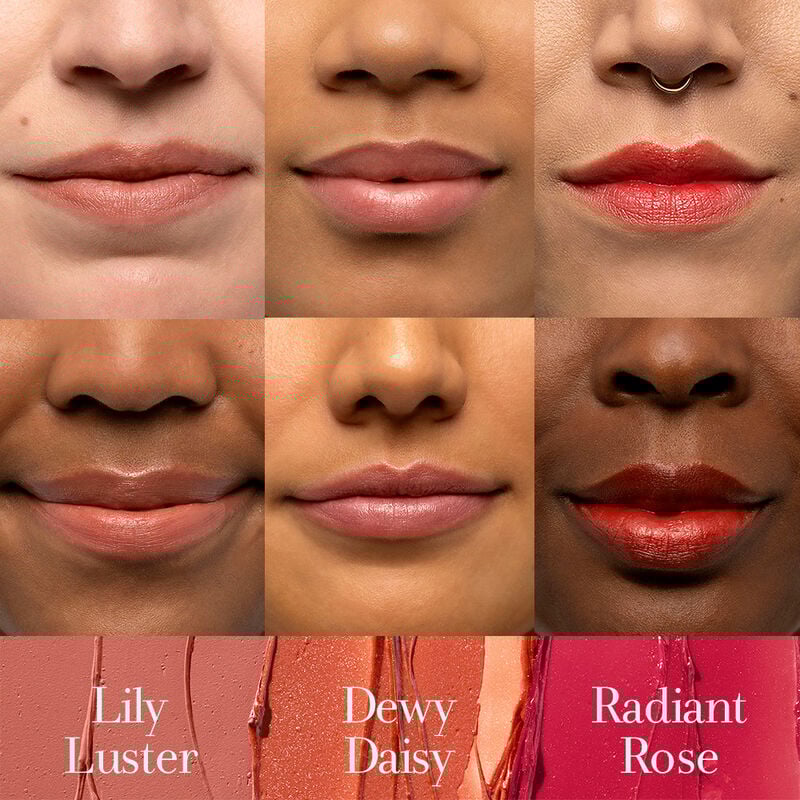 Lily Luster

Dewy Daisy

Radiant Rose