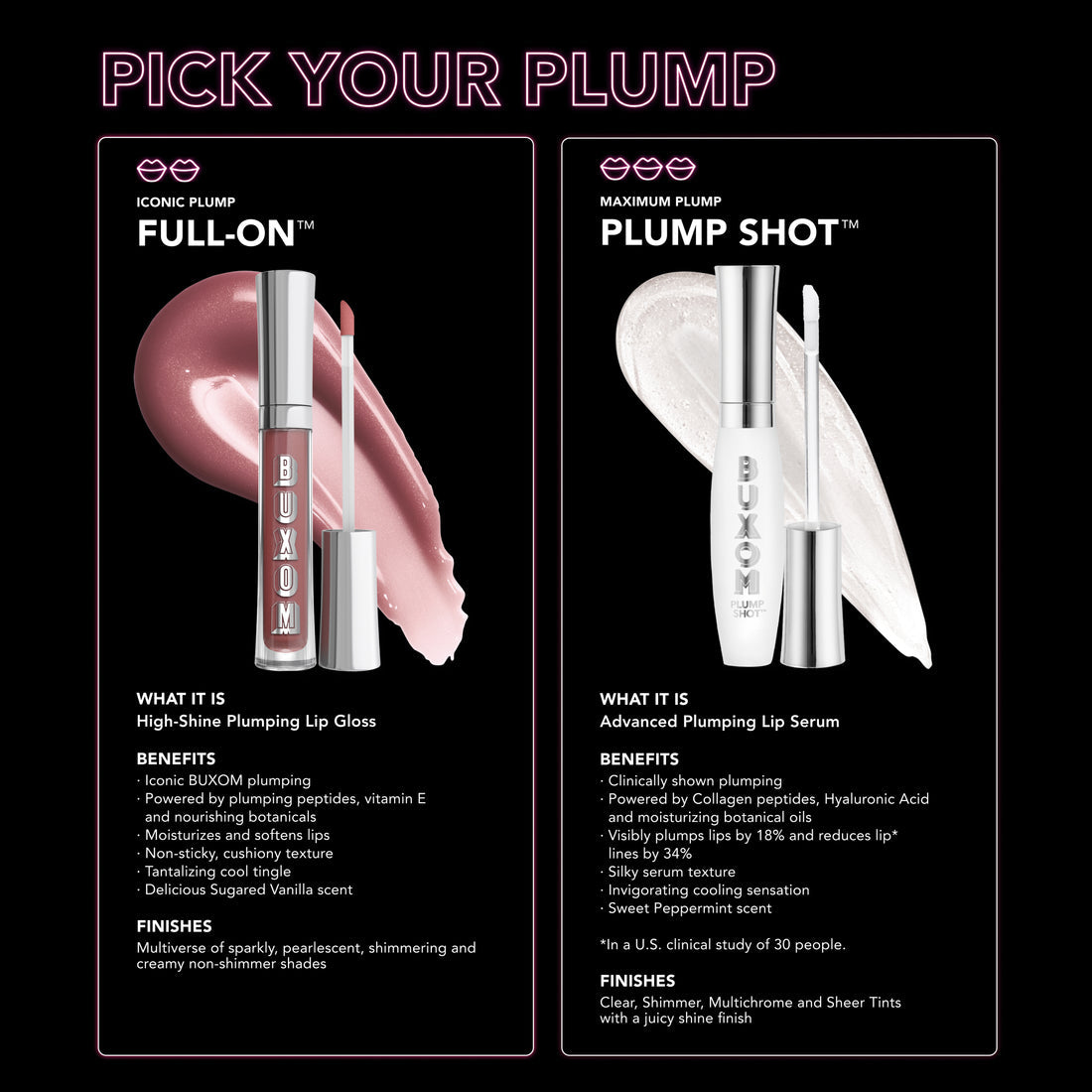 PICK YOUR PLUMP

ICONIC PLUMP
FULL-ON™

BUXOM

WHAT IT IS
High-Shine Plumping Lip Gloss

BENEFITS
· Iconic BUXOM plumping
· Powered by plumping peptides, vitamin E and nourishing botanicals
· Moisturizes and softens lips
· Non-sticky, cushiony texture
· Tantalizing cool tingle
· Delicious Sugared Vanilla scent

FINISHES
Multiverse of sparkly, pearlescent, shimmering and creamy non-shimmer shades

MAXIMUM PLUMP
PLUMP SHOT™

BUXOM
PLUMP SHOT™

WHAT IT IS
Advanced Plumping Lip Serum

BENEFITS
· Clinically shown plumping
· Powered by Collagen peptides, Hyaluronic Acid and moisturizing botanical oils
· Visibly plumps lips by 18% and reduces lip* lines by 34%
· Silky serum texture
· Invigorating cooling sensation
· Sweet Peppermint scent

*In a U.S. clinical study of 30 people.

FINISHES
Clear, Shimmer, Multichrome and Sheer Tints with a juicy shine finish